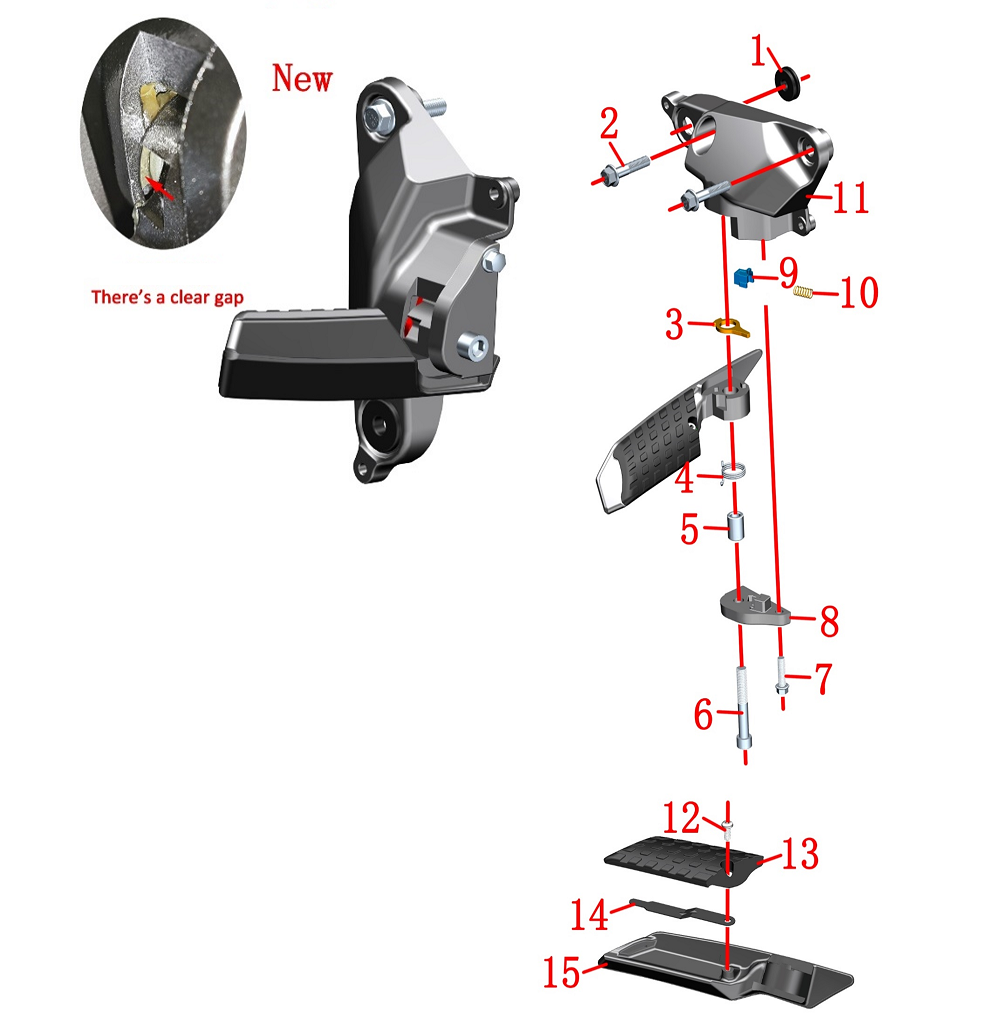 New

There's a clear gap

1
2
11
9
10
3
4
5
8
7
6
12
13
14
15