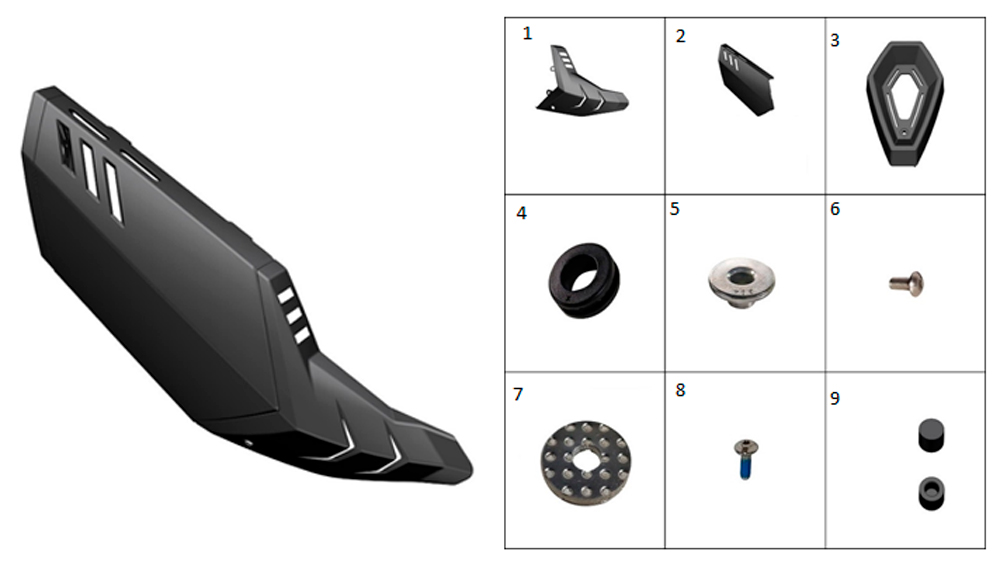 | 1 | 2 | 3 |
|---|---|---|
| 4 | 5 | 6 |
| 7 | 8 | 9 |