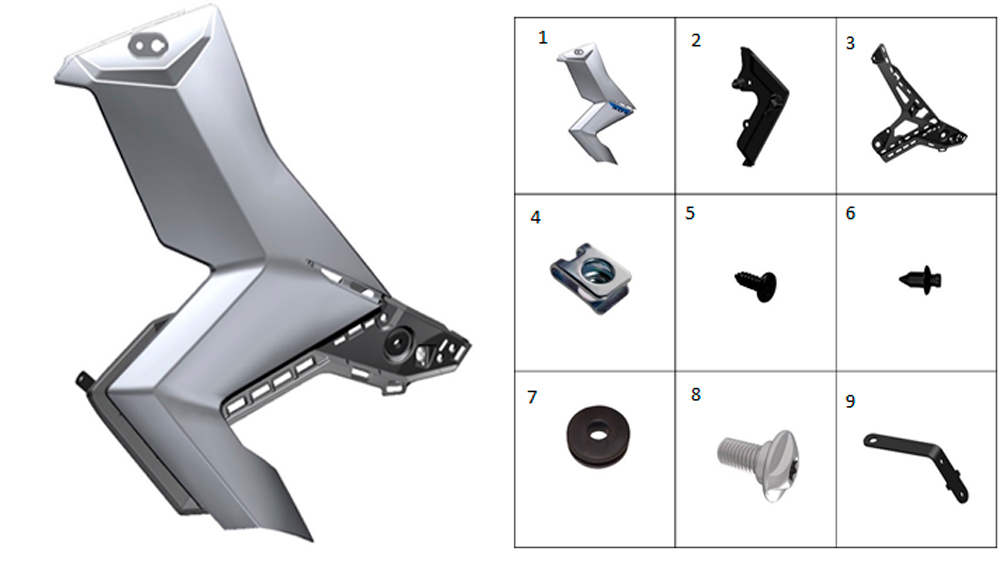 | 1 | 2 | 3 |
|---|---|---|
| 4 | 5 | 6 |
| 7 | 8 | 9 |