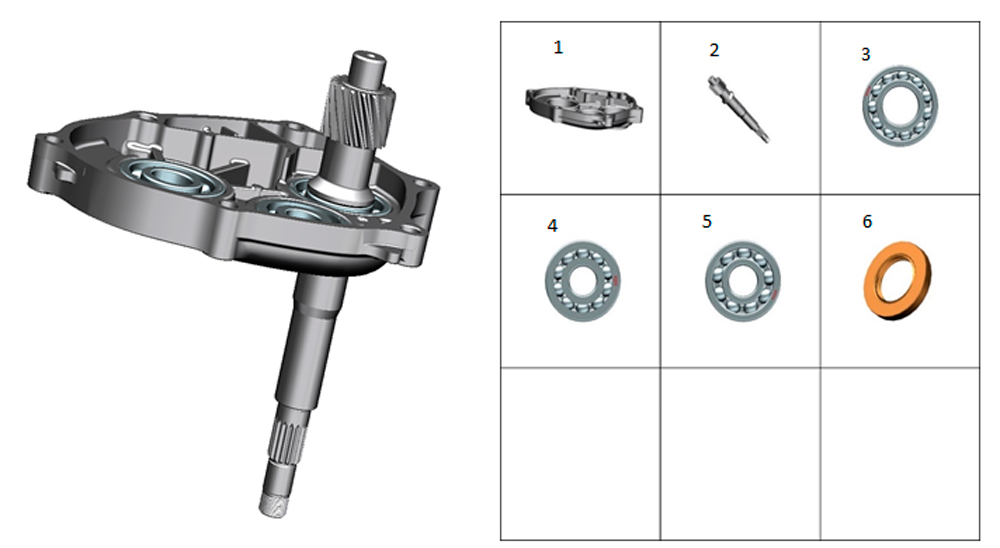 | 1 | 2 | 3 |
|---|---|---|
| 4 | 5 | 6 |
| | | |