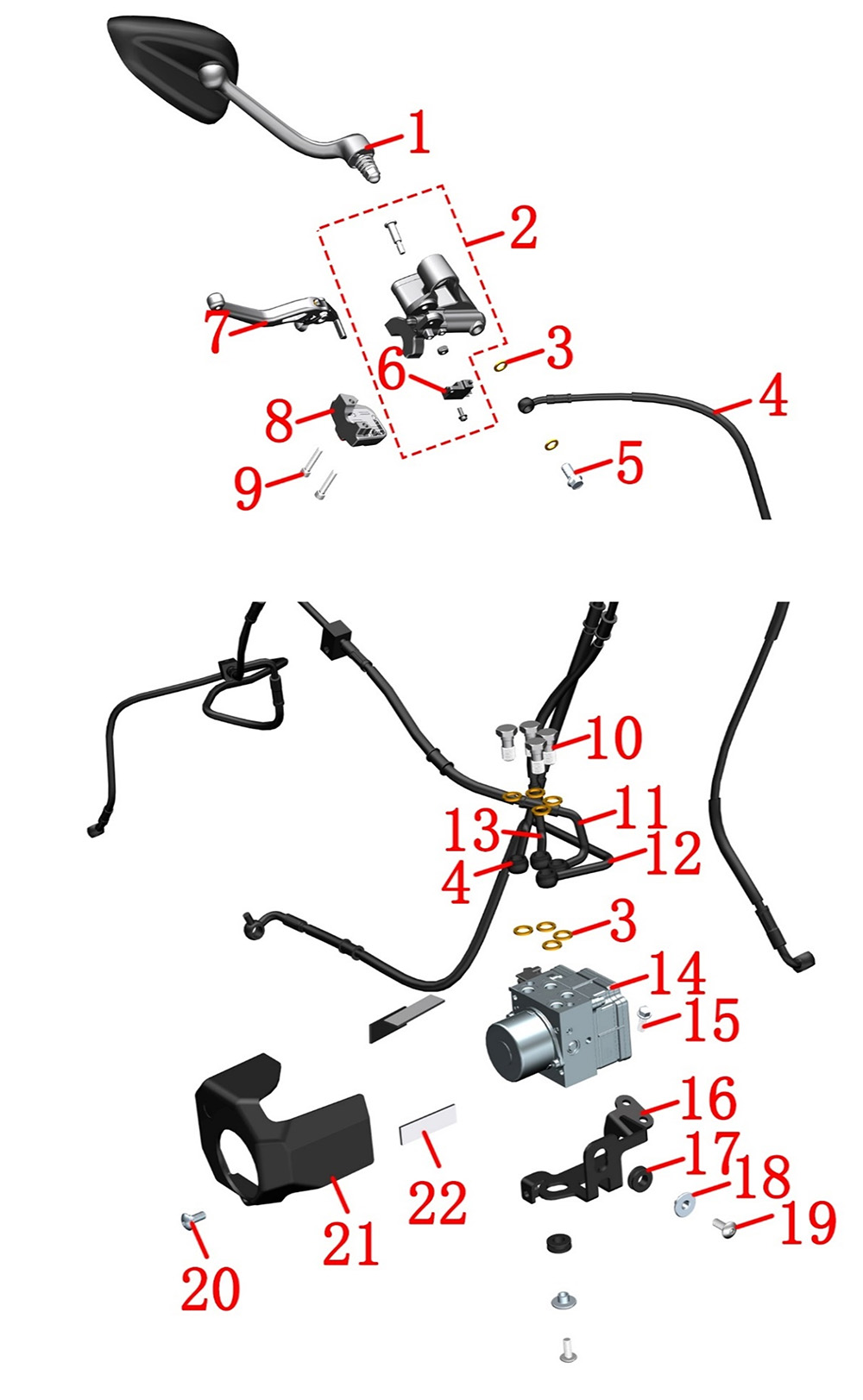 1
2
7
3
6
4
8
5
9
10
11
13
12
4
3
14
15
16
17
18
19
22
21
20