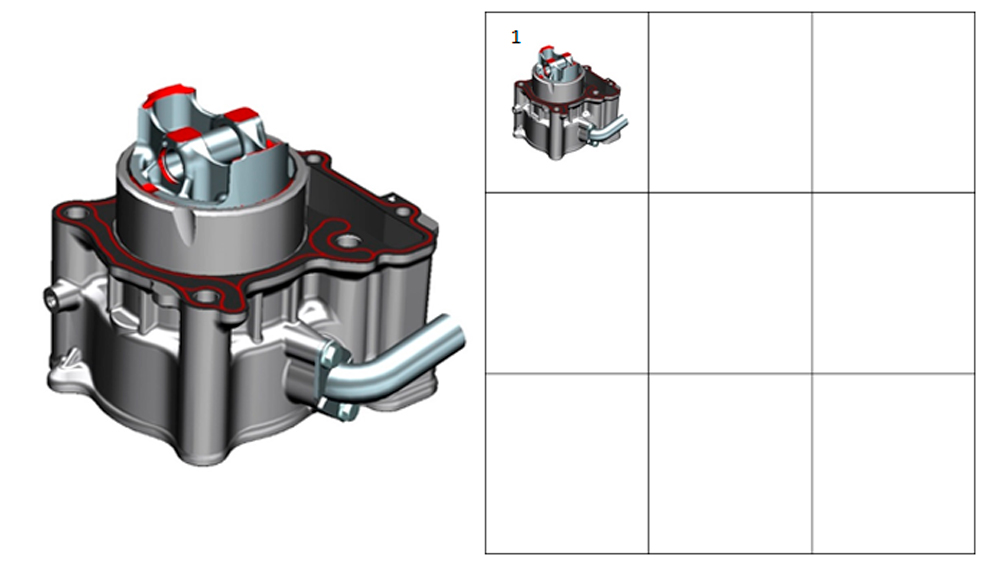 1