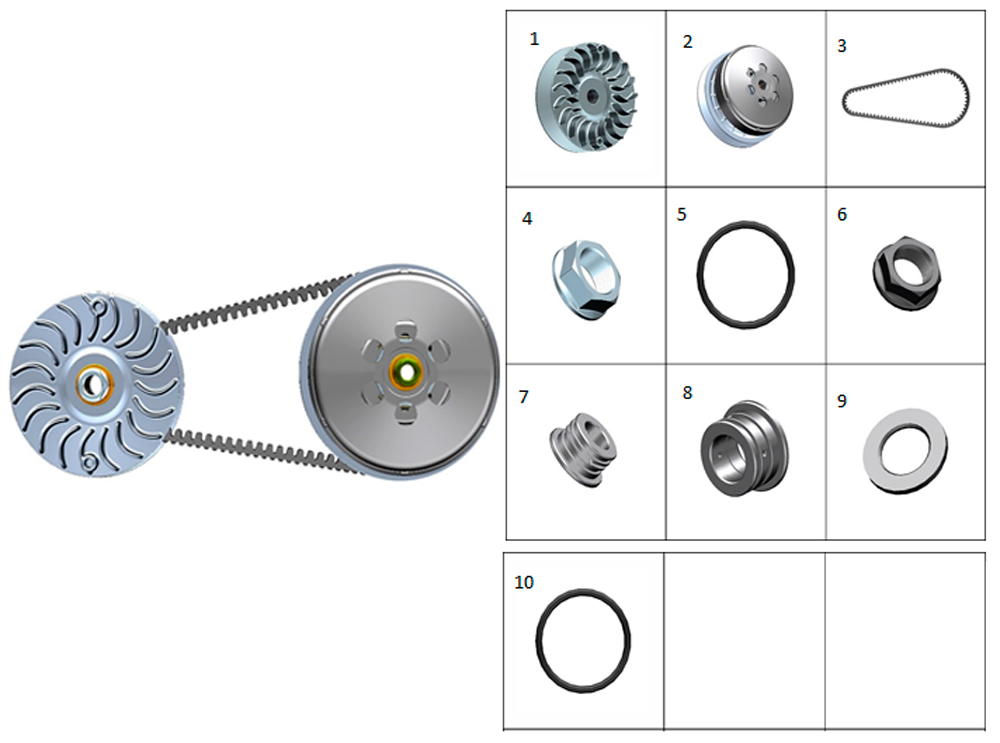 | 1 | 2 | 3 |
|---|---|---|
| 4 | 5 | 6 |
| 7 | 8 | 9 |

| 10 | | |
|---|---|---|