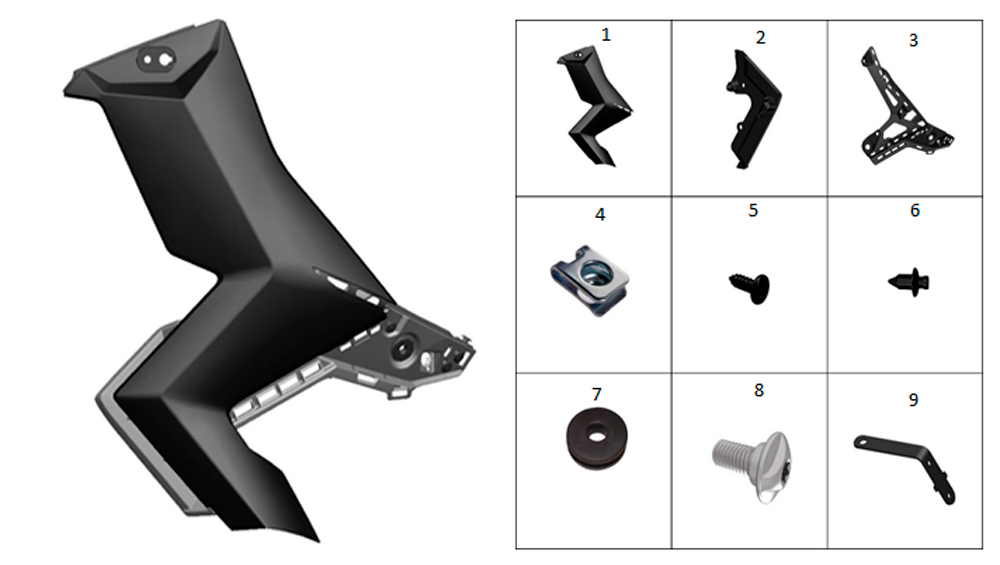 | 1 | 2 | 3 |
|---|---|---|
| 4 | 5 | 6 |
| 7 | 8 | 9 |