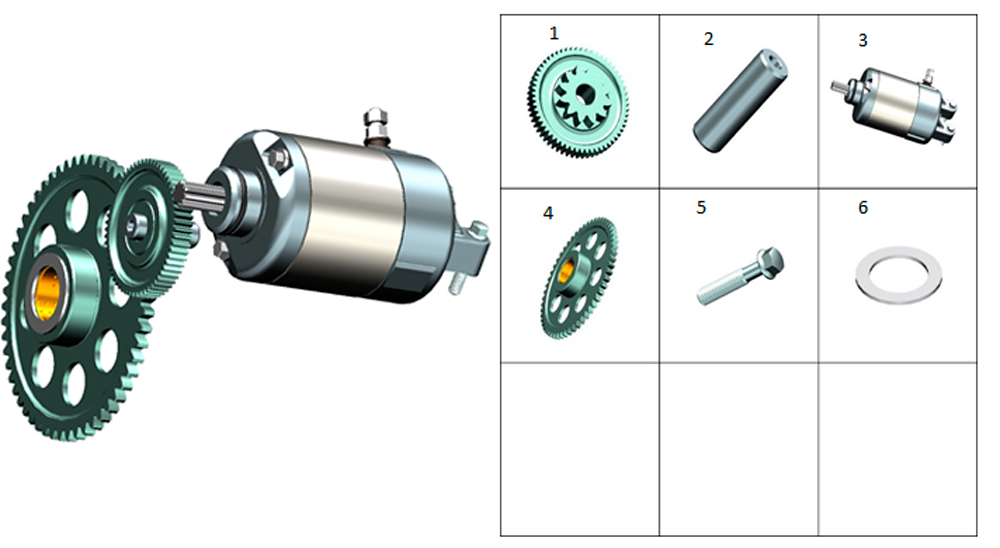 | 1 | 2 | 3 |
|---|---|---|
| 4 | 5 | 6 |
|  |  |  |