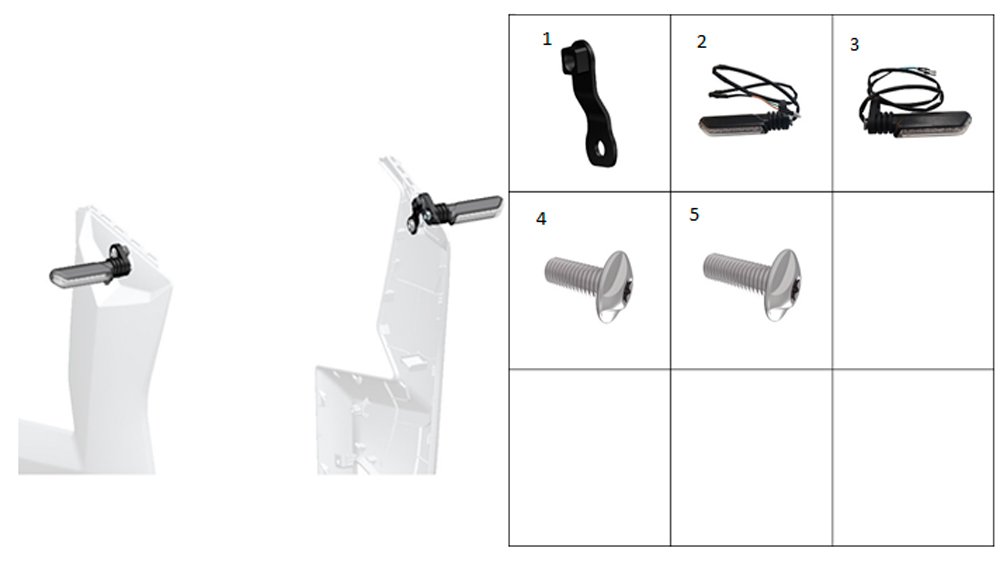 | 1 | 2 | 3 |
|---|---|---|
| 4 | 5 | |
| | | |