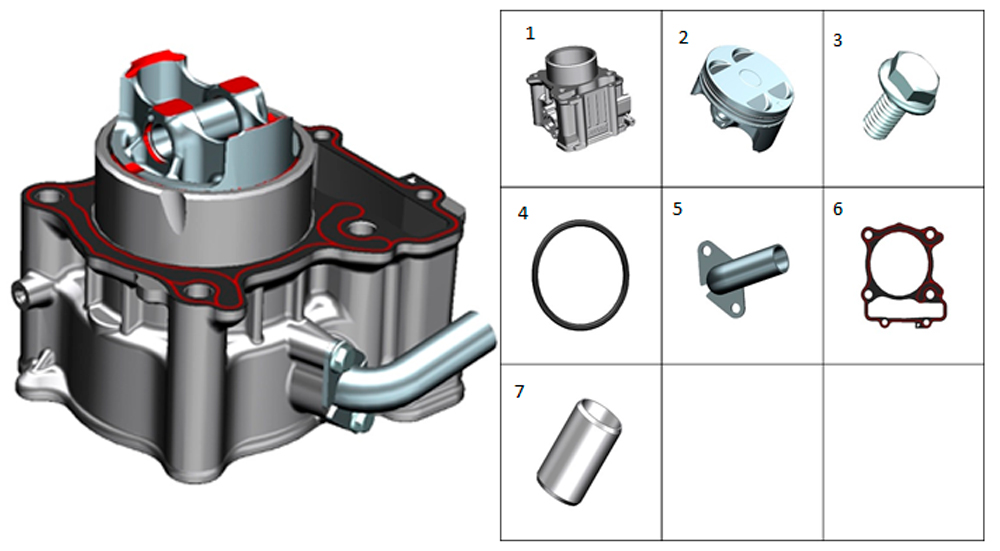 | 1 | 2 | 3 |
|---|---|---|
| 4 | 5 | 6 |
| 7 | | |