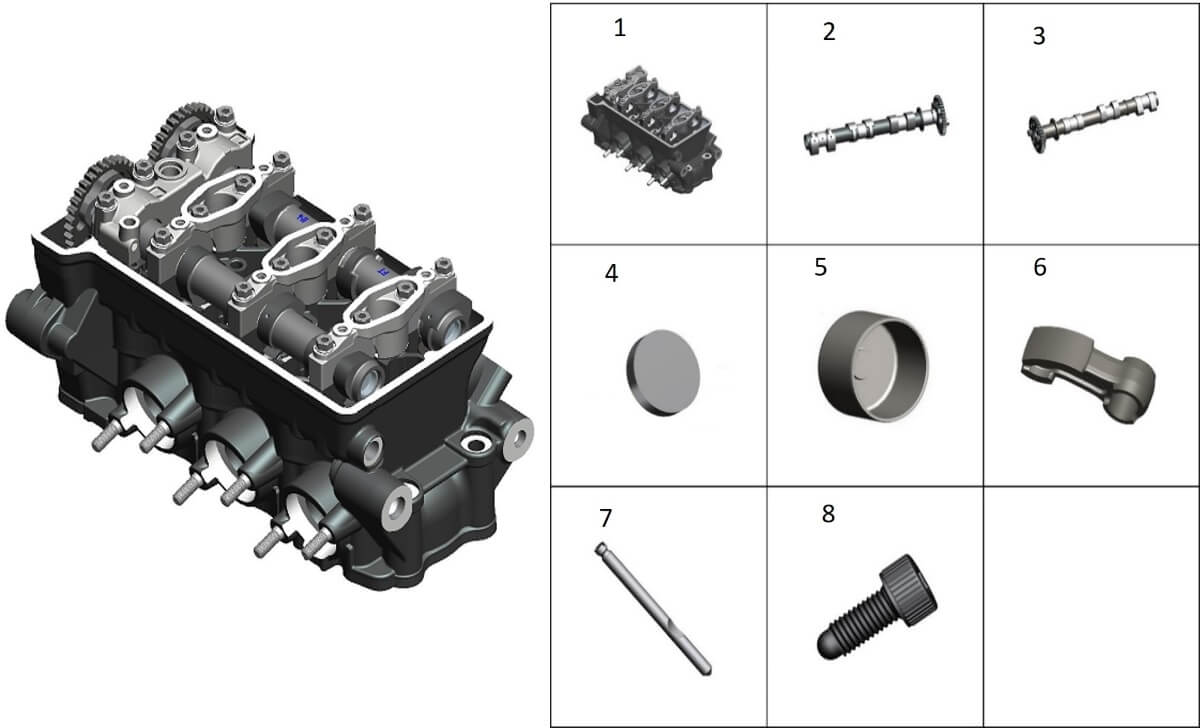 | 1 | 2 | 3 |
|---|---|---|
| 4 | 5 | 6 |
| 7 | 8 | |