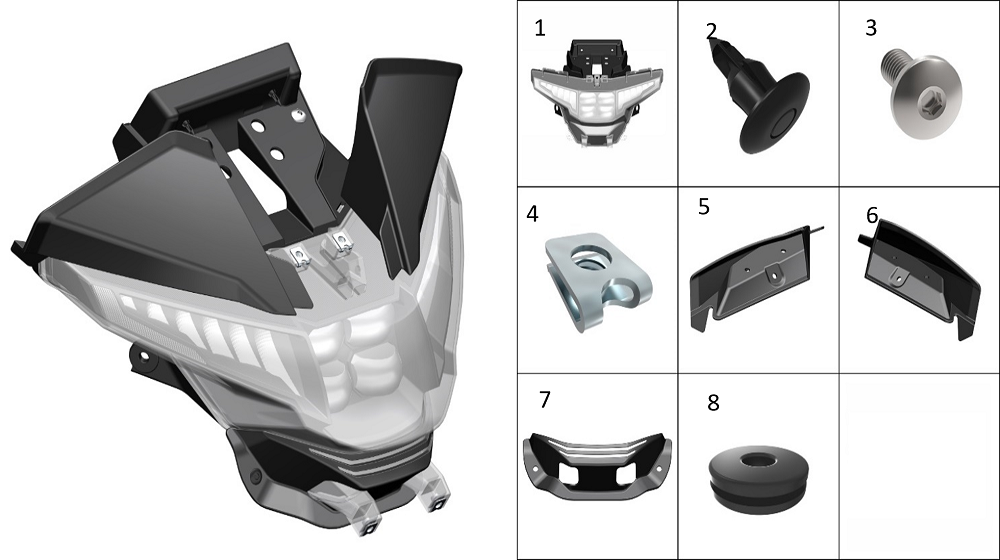 | 1 | 2 | 3 |
|---|---|---|
| 4 | 5 | 6 |
| 7 | 8 | |