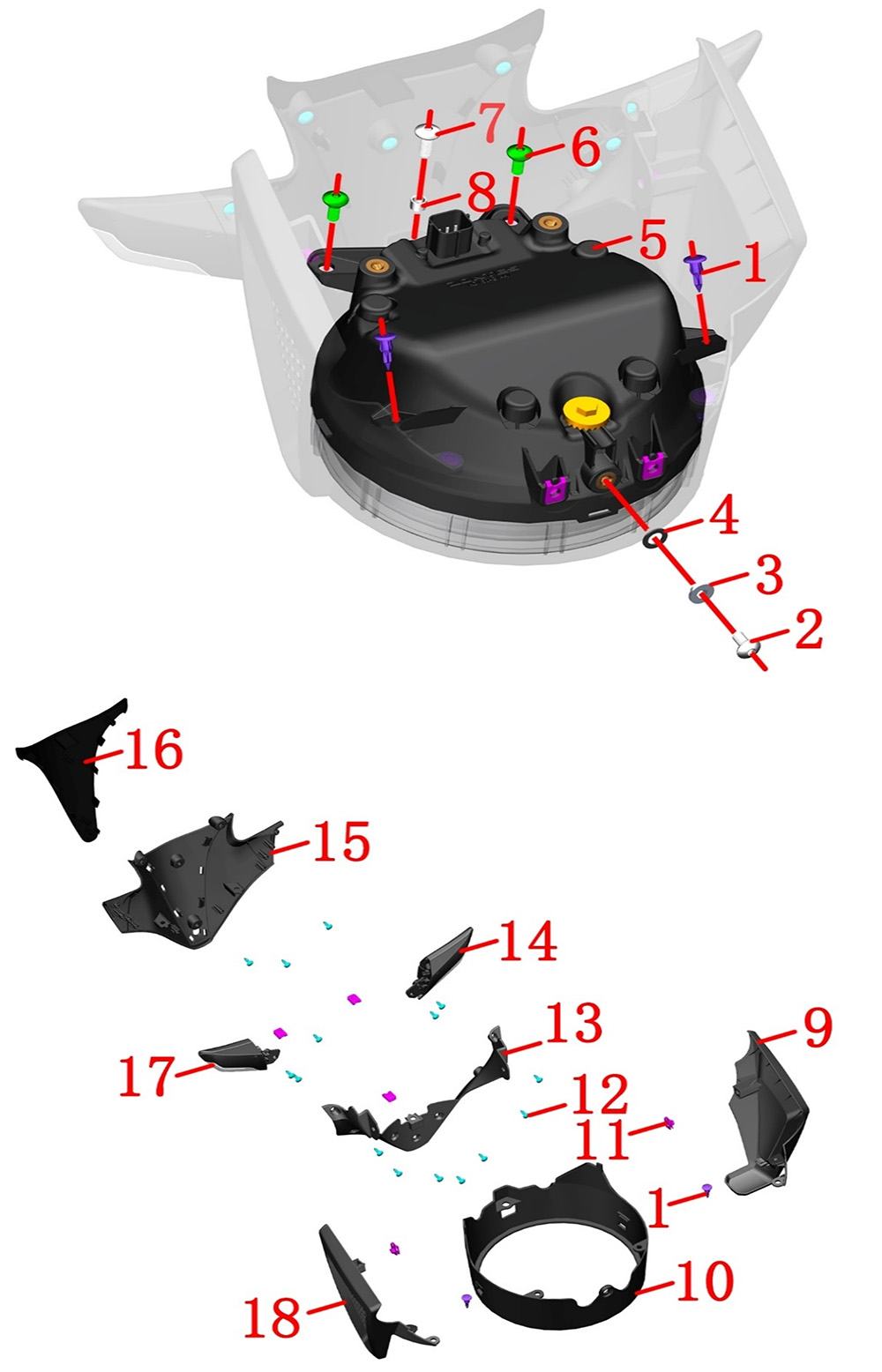 7
6
8
5
1
4
3
2
16
15
14
13
9
17
12
11
1
10
18