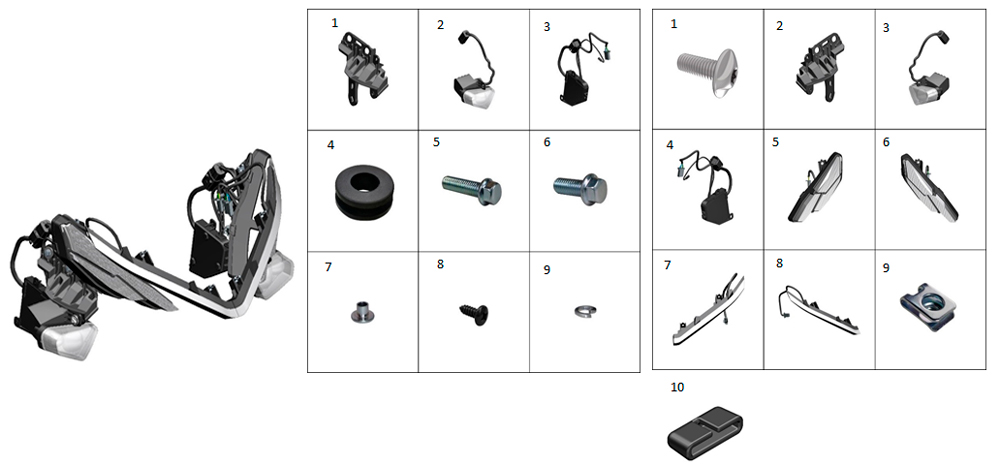 | 1 | 2 | 3 |
|---|---|---|
| 4 | 5 | 6 |
| 7 | 8 | 9 |

| 1 | 2 | 3 |
|---|---|---|
| 4 | 5 | 6 |
| 7 | 8 | 9 |

10