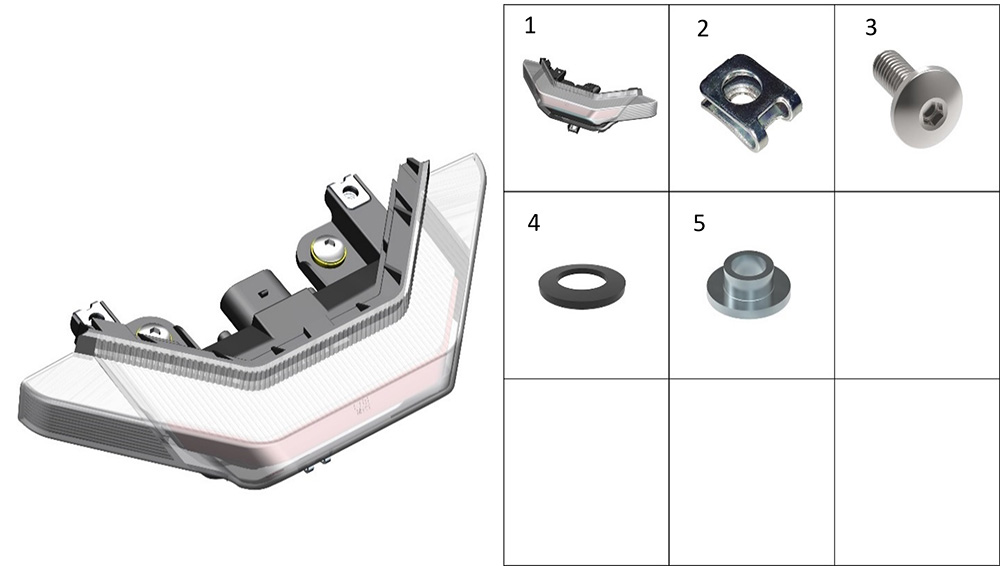 | 1 | 2 | 3 |
|---|---|---|
| 4 | 5 | |
| | | |