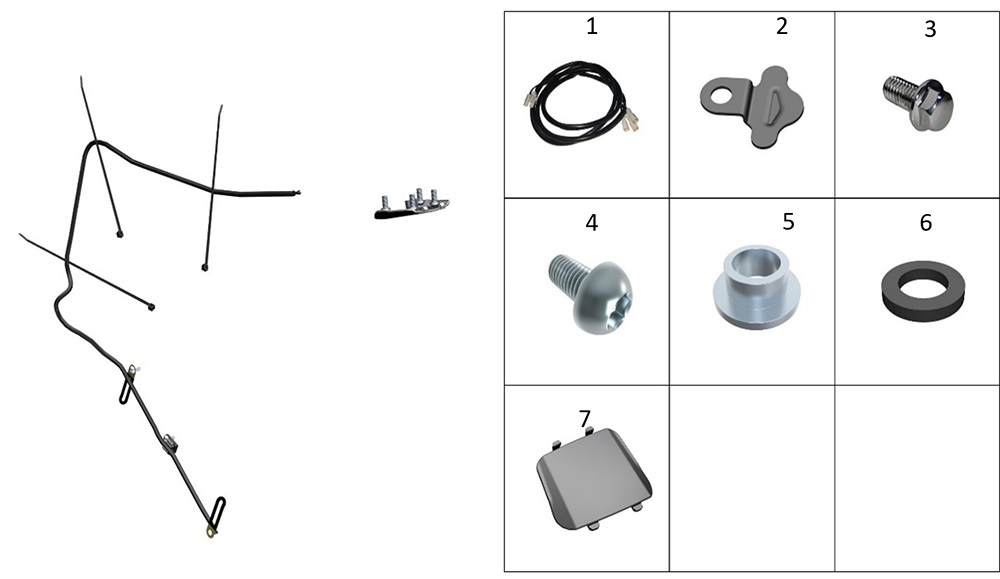 | 1 | 2 | 3 |
|---|---|---|
| 4 | 5 | 6 |
| 7 | | |