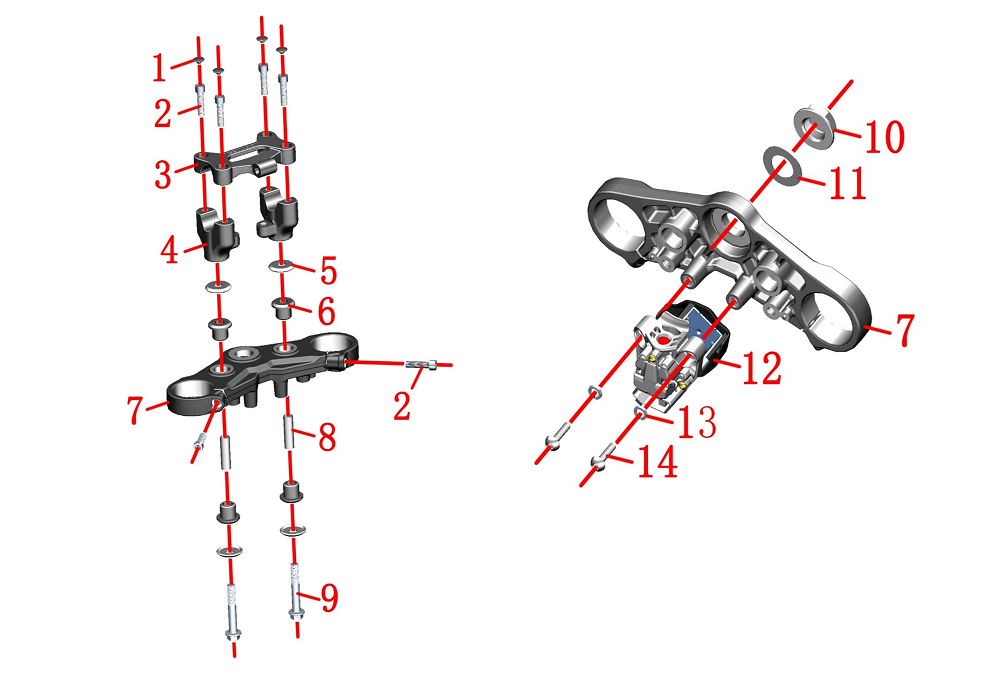 1
2
3
4
5
6
7
2
8
9
10
11
7
12
13
14