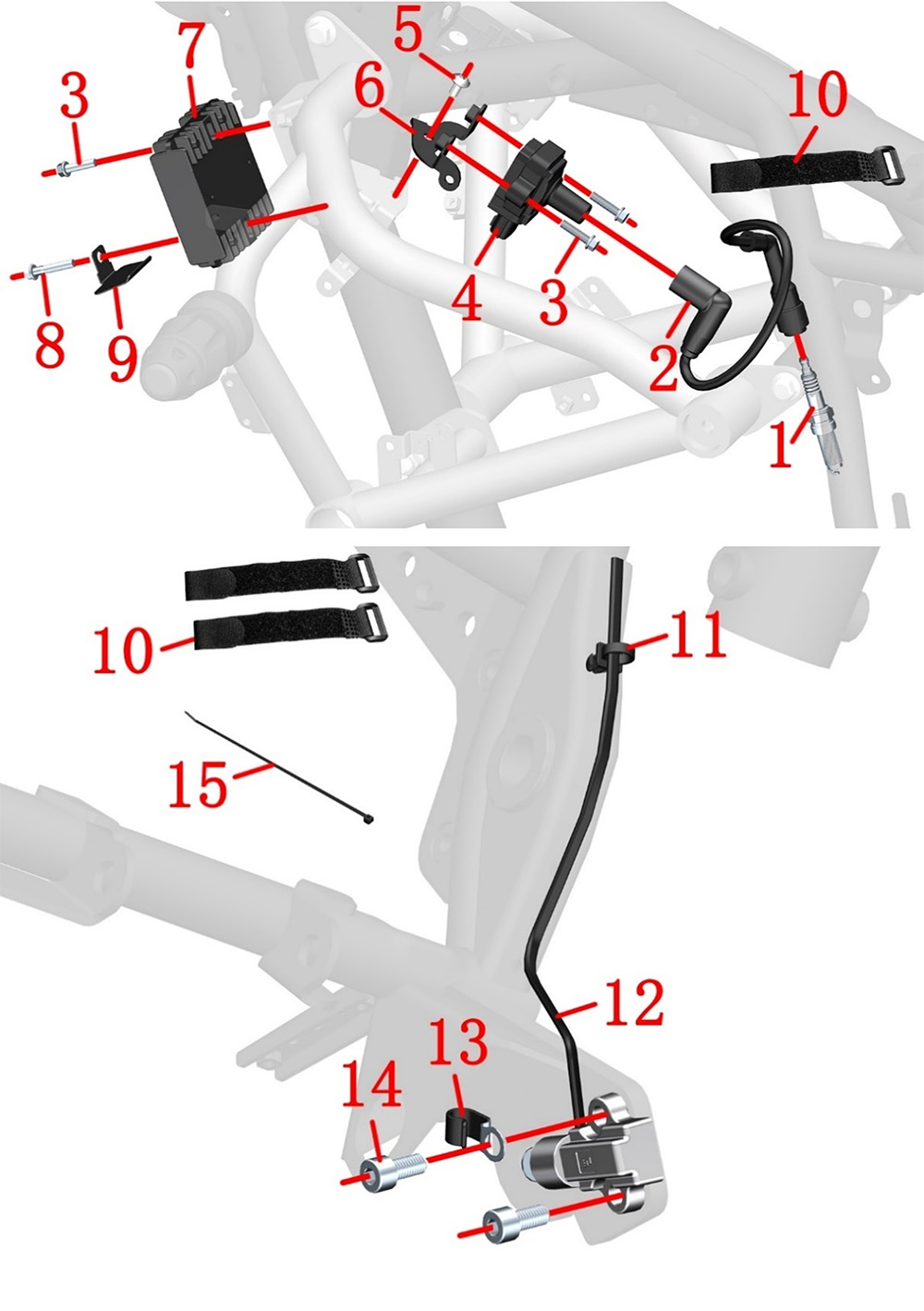 3
7
5
6
10
8
9
4
3
2
1
10
11
15
12
13
14