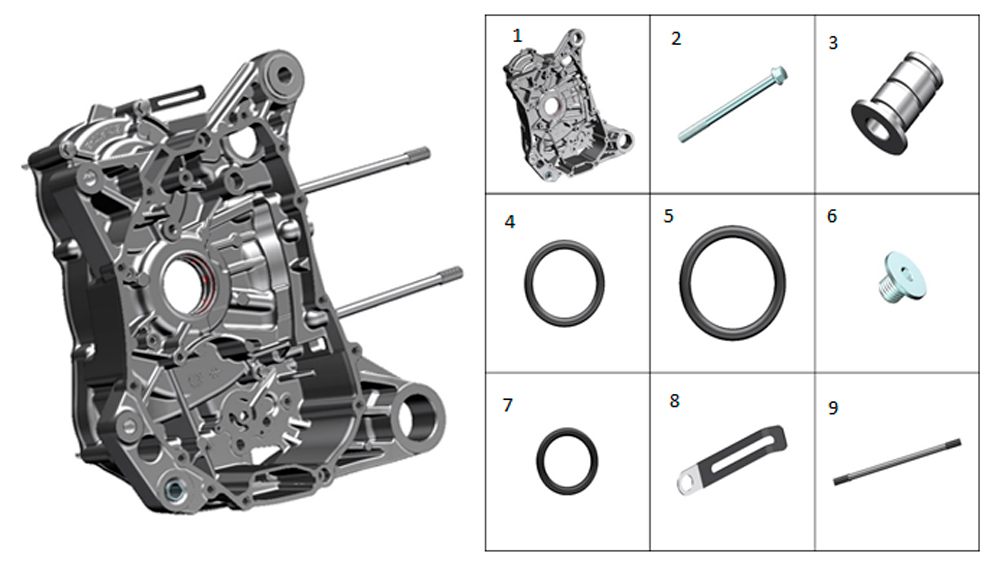 | 1 | 2 | 3 |
|---|---|---|
| 4 | 5 | 6 |
| 7 | 8 | 9 |