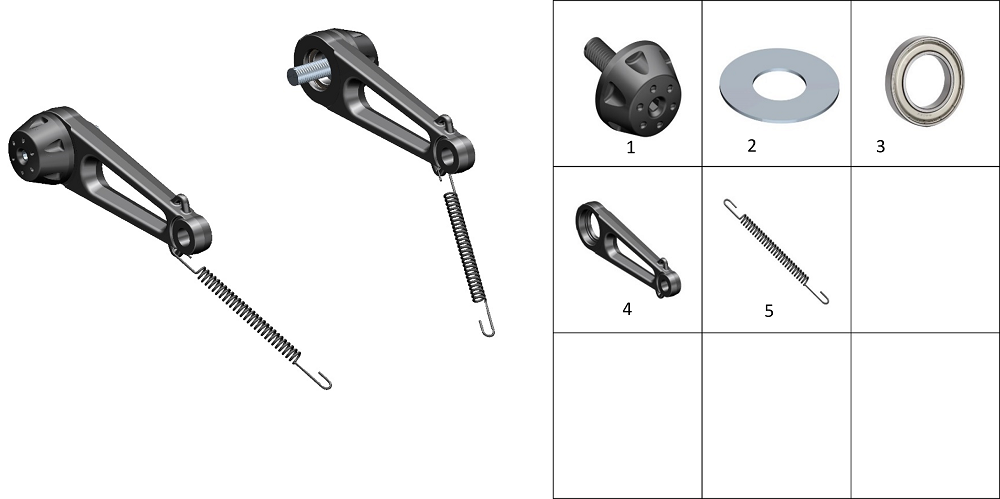 | 1 | 2 | 3 |
|---|---|---|
| 4 | 5 | |
| | | |