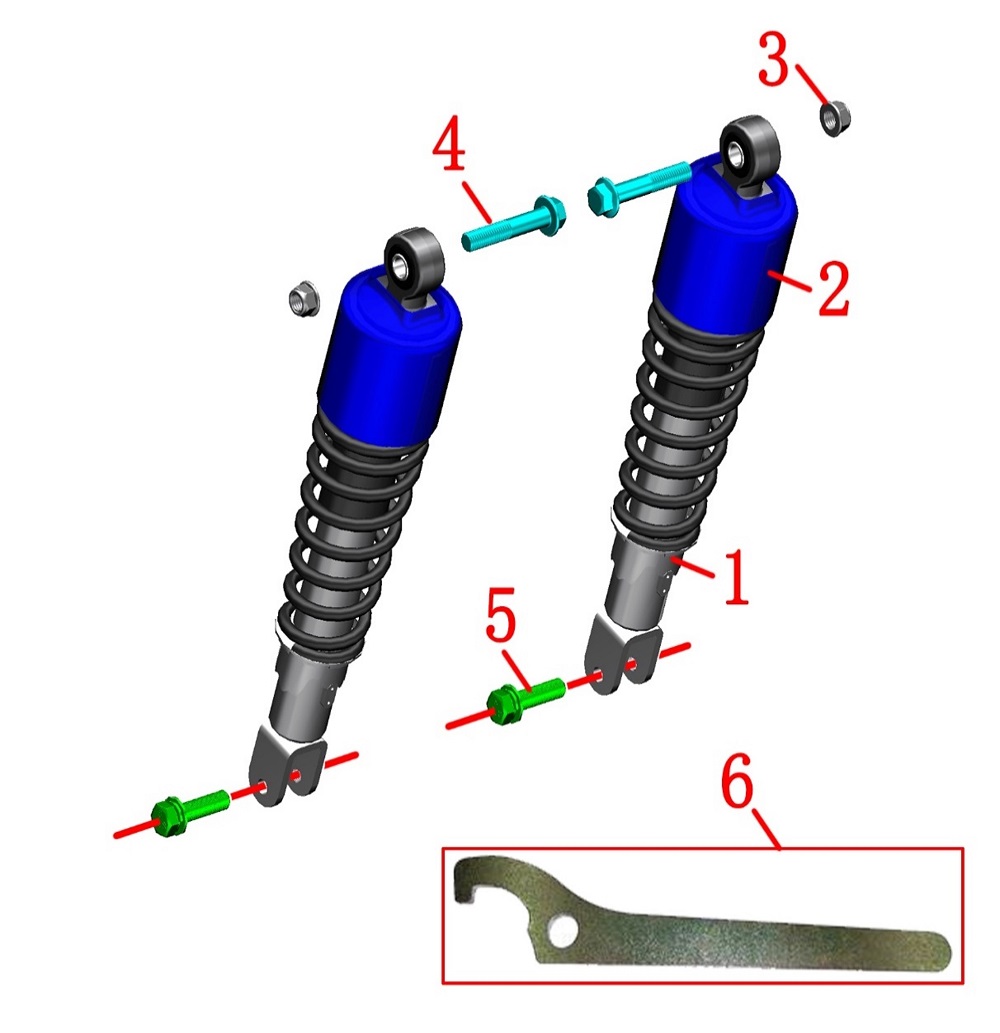 3
4
2
1
5
6