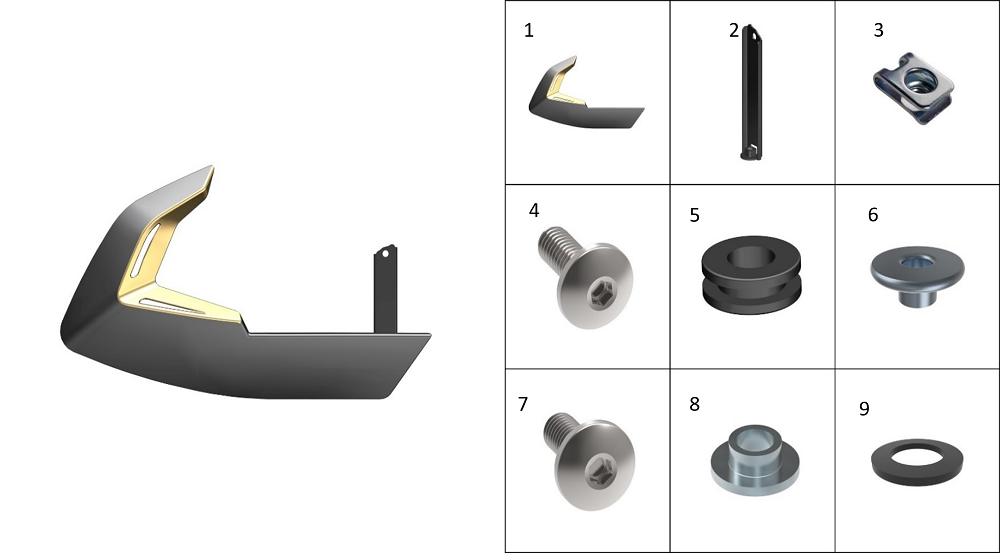 | 1 | 2 | 3 |
|---|---|---|
| 4 | 5 | 6 |
| 7 | 8 | 9 |