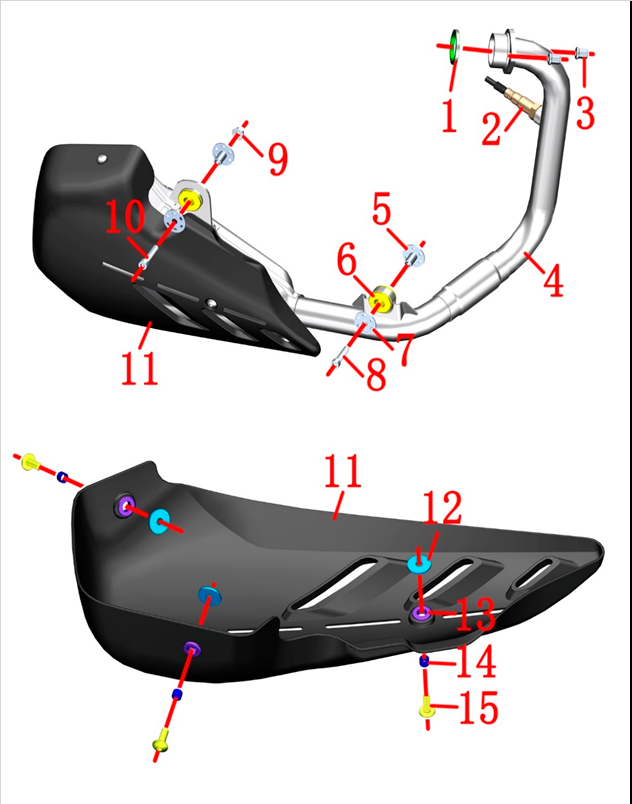 1
2
3
9
10
5
6
4
7
8
11

11
12
13
14
15