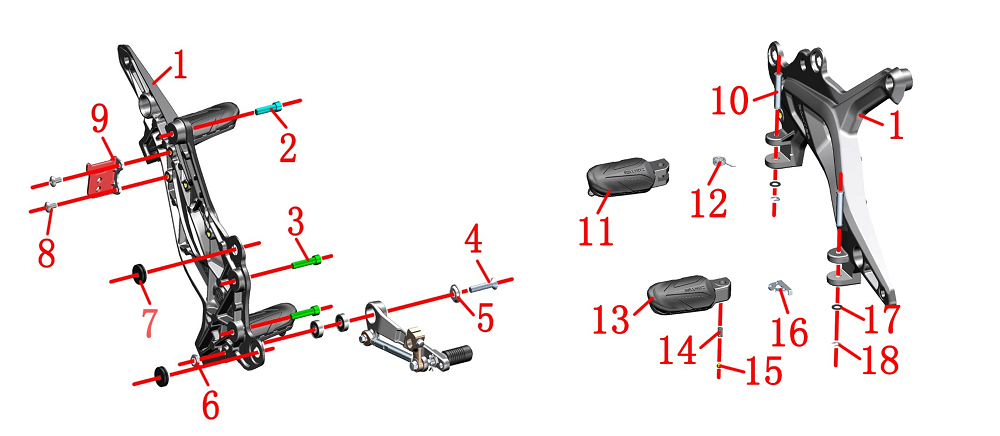 1
9
2
8
3
4
7
5
6
10
1
12
11
13
16
17
14
15
18