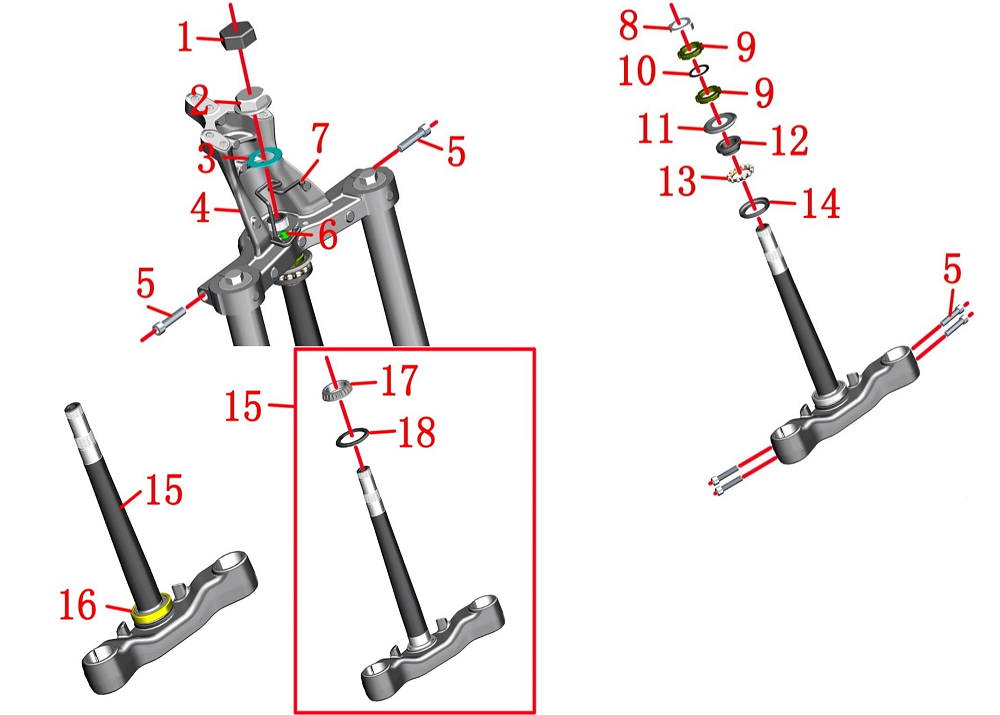 1
2
3
4
7
5
6
5
8
9
10
9
11
12
13
14
5
15
17
18
15
16