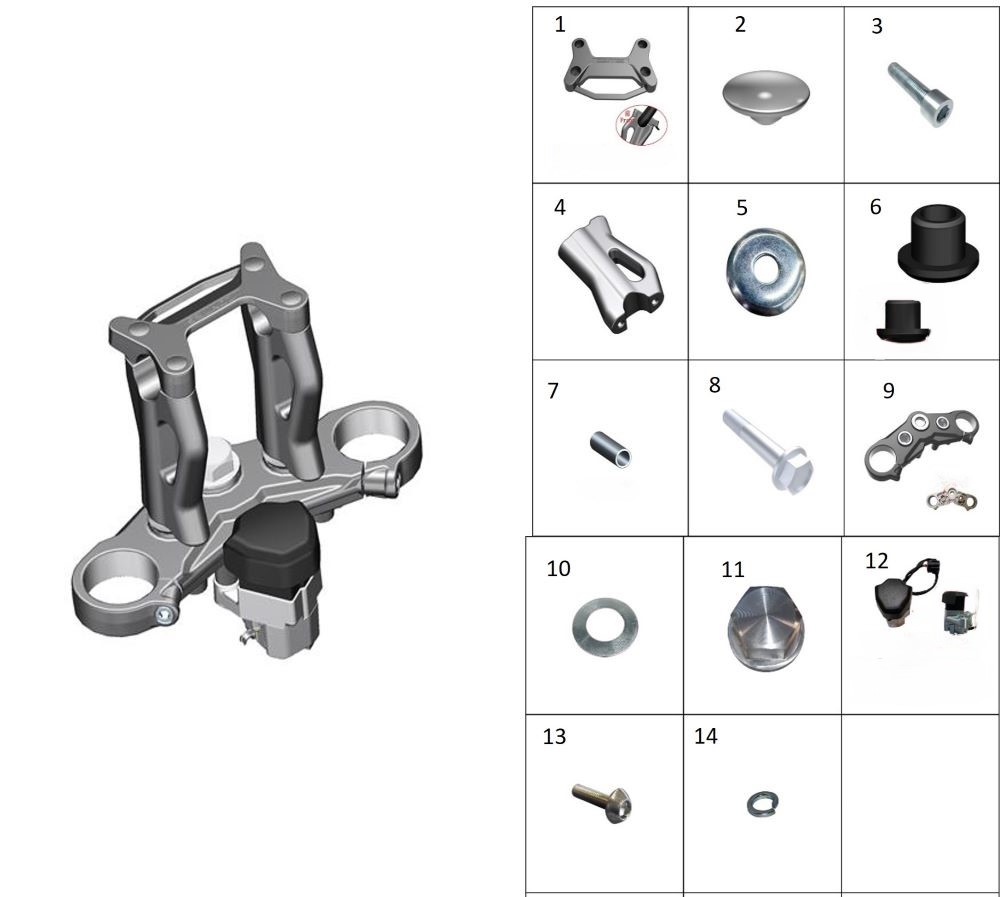 | 1 | 2 | 3 |
|---|---|---|
| 4 | 5 | 6 |
| 7 | 8 | 9 |
| 10 | 11 | 12 |
| 13 | 14 | |