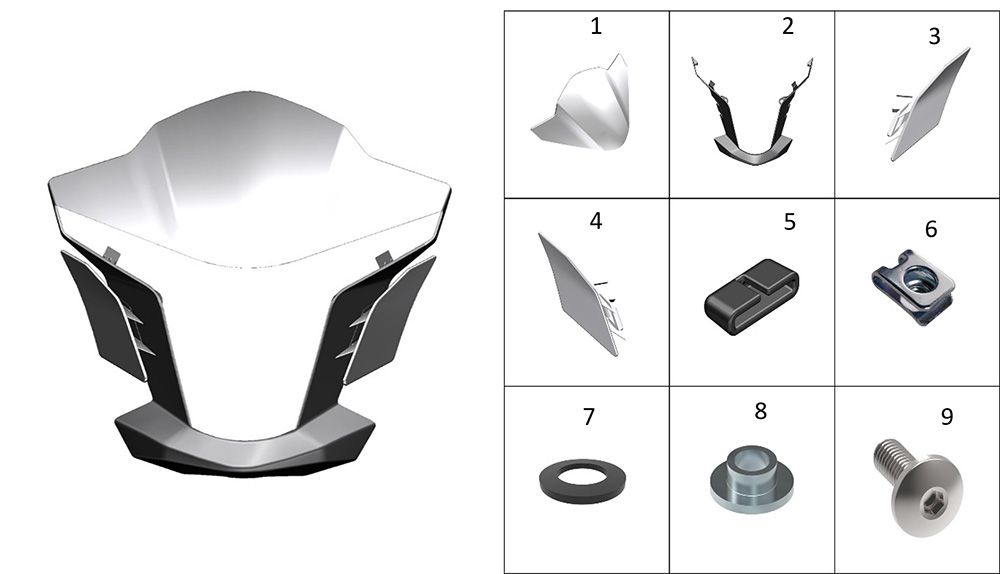 | 1 | 2 | 3 |
|---|---|---|
| 4 | 5 | 6 |
| 7 | 8 | 9 |