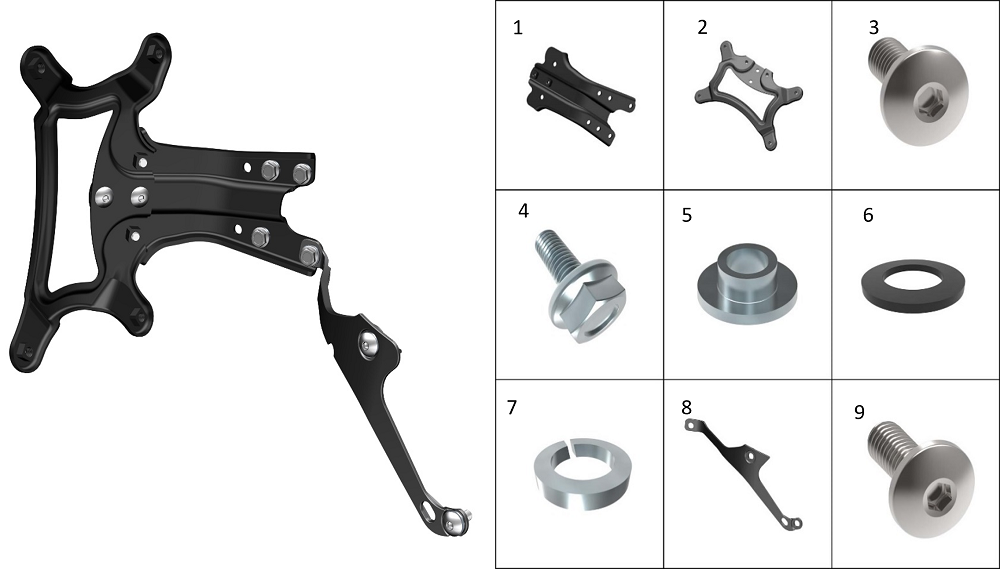 | 1 | 2 | 3 |
|---|---|---|
| 4 | 5 | 6 |
| 7 | 8 | 9 |