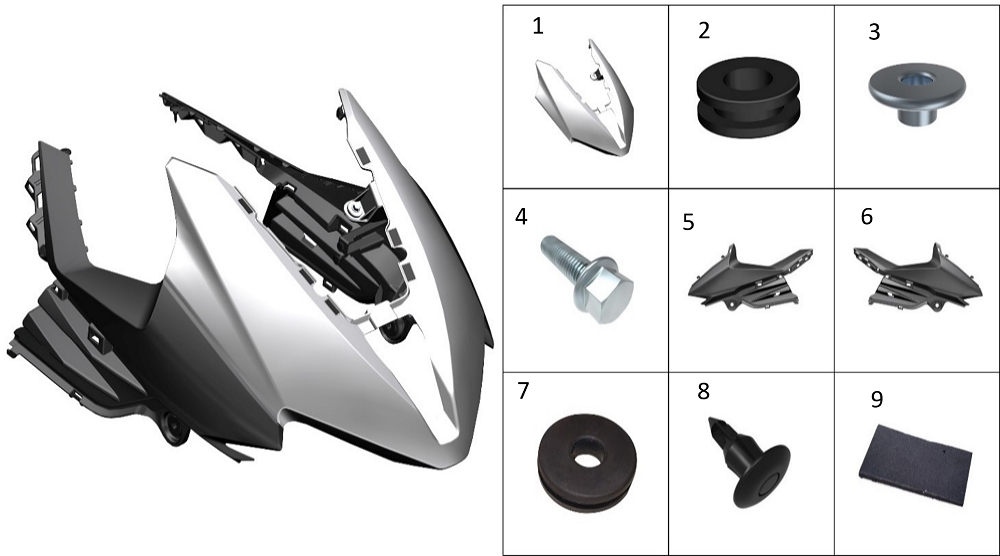 | 1 | 2 | 3 |
|---|---|---|
| 4 | 5 | 6 |
| 7 | 8 | 9 |