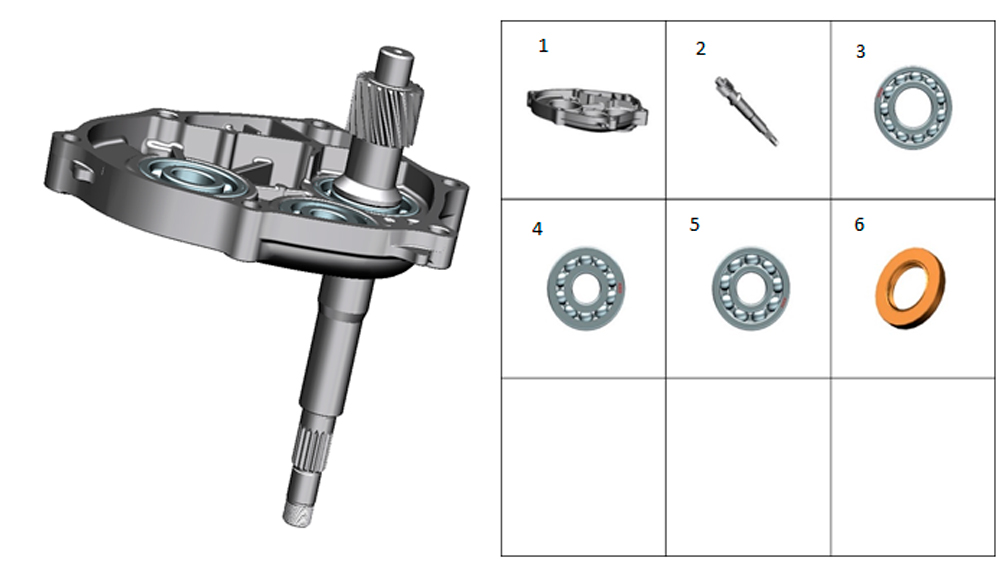 | 1 | 2 | 3 |
|---|---|---|
| 4 | 5 | 6 |
|  |  |  |