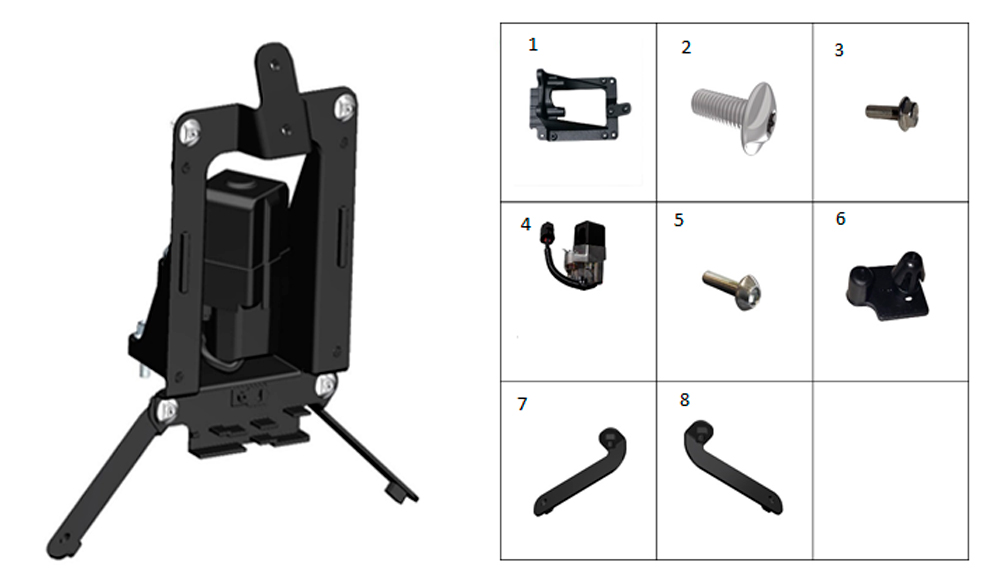 | 1 | 2 | 3 |
|---|---|---|
| 4 | 5 | 6 |
| 7 | 8 | |