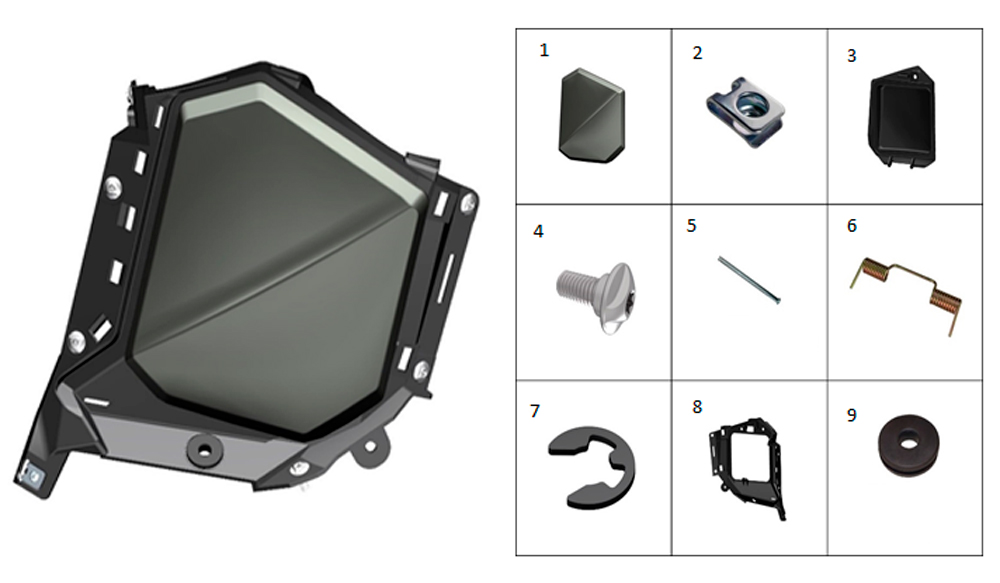 | 1 | 2 | 3 |
|---|---|---|
| 4 | 5 | 6 |
| 7 | 8 | 9 |