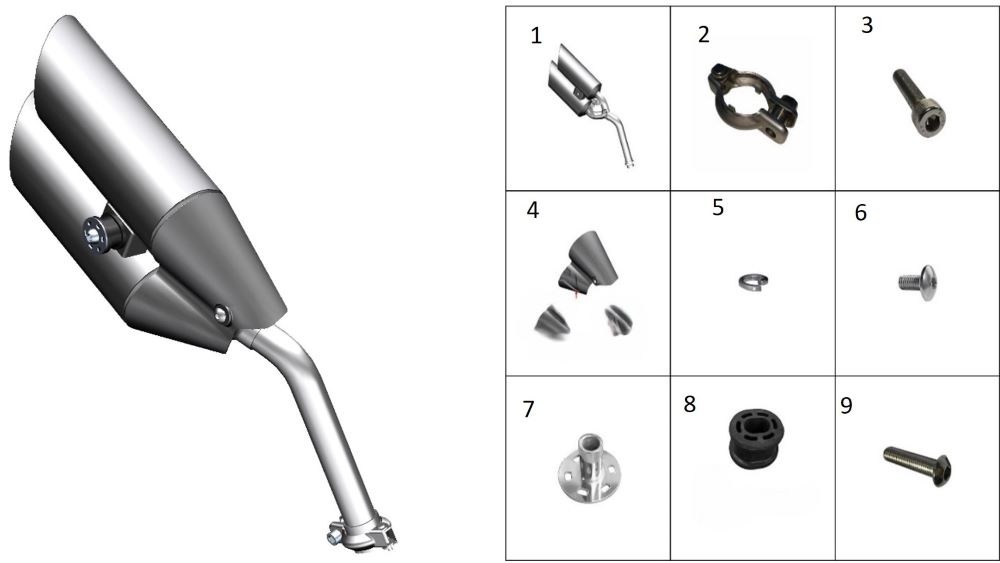 | 1 | 2 | 3 |
|---|---|---|
| 4 | 5 | 6 |
| 7 | 8 | 9 |