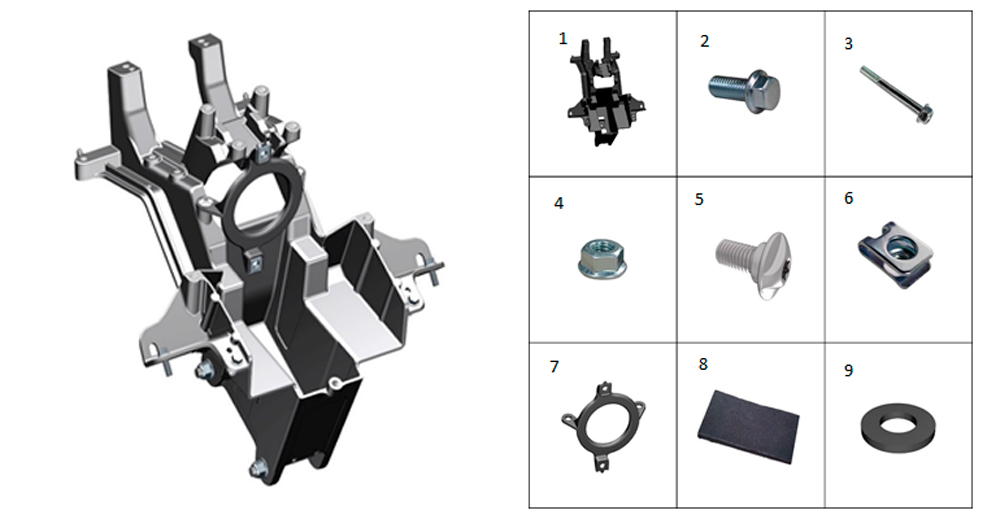 | 1 | 2 | 3 |
|---|---|---|
| 4 | 5 | 6 |
| 7 | 8 | 9 |