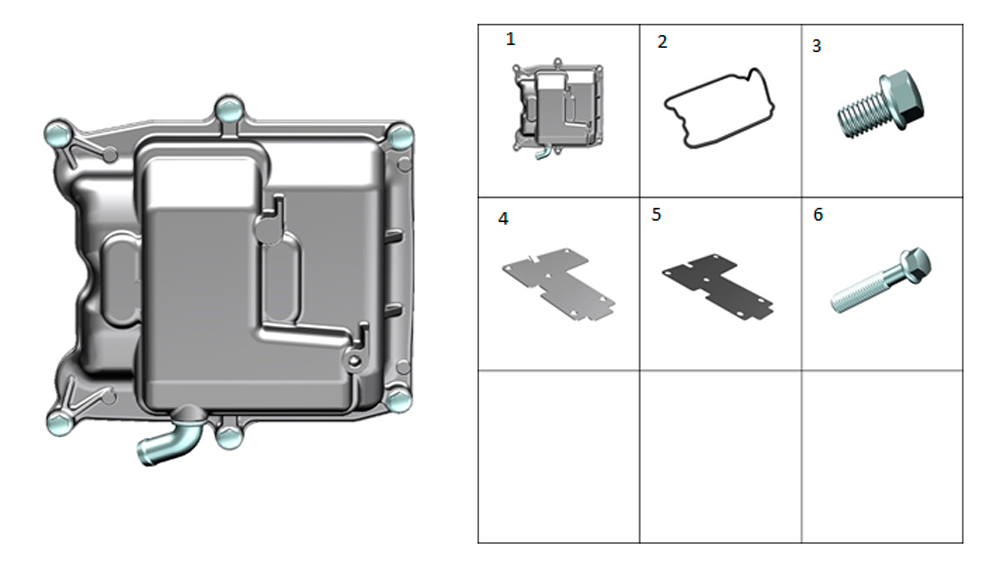 | 1 | 2 | 3 |
|---|---|---|
| 4 | 5 | 6 |
| | | |