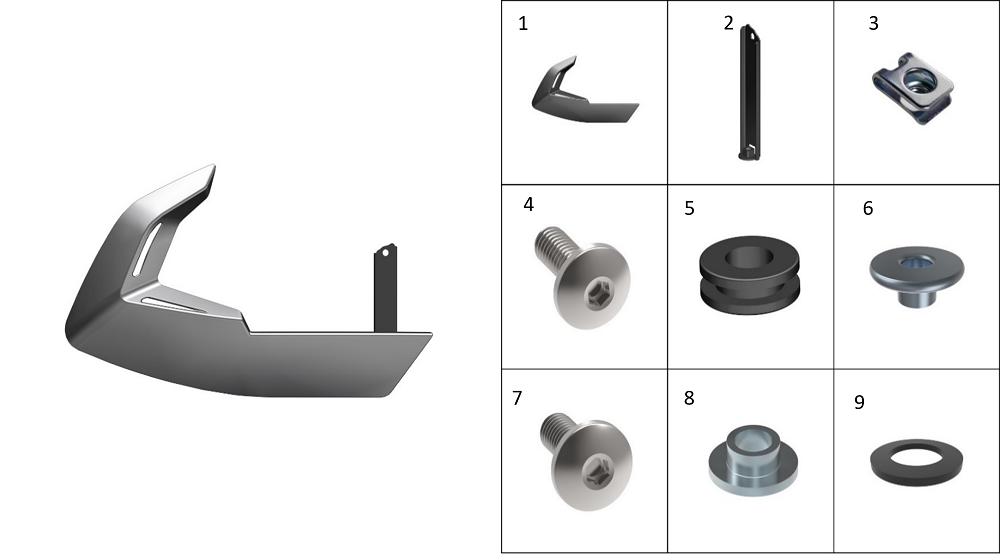 | 1 | 2 | 3 |
|---|---|---|
| 4 | 5 | 6 |
| 7 | 8 | 9 |