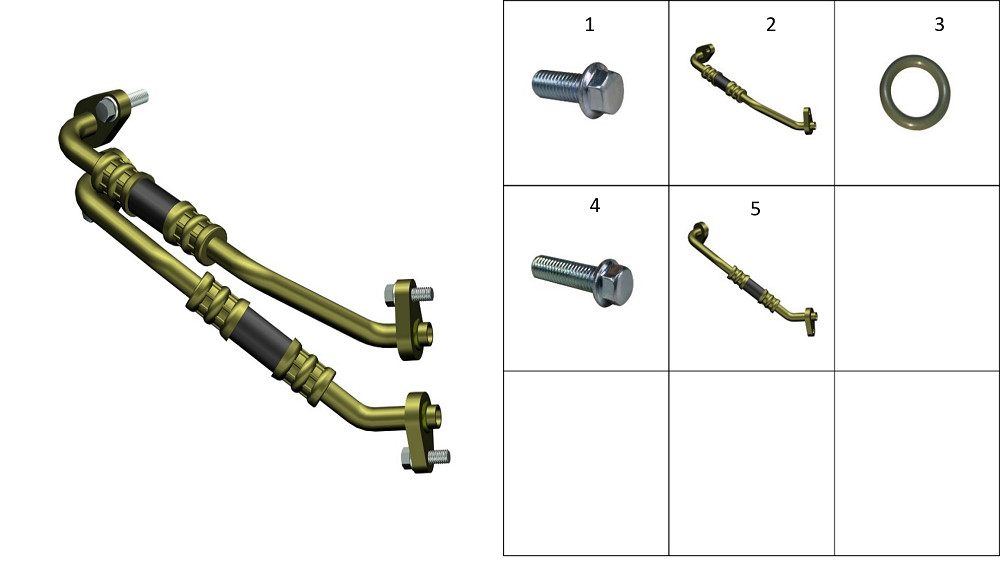 | 1 | 2 | 3 |
|---|---|---|
| 4 | 5 | |
| | | |