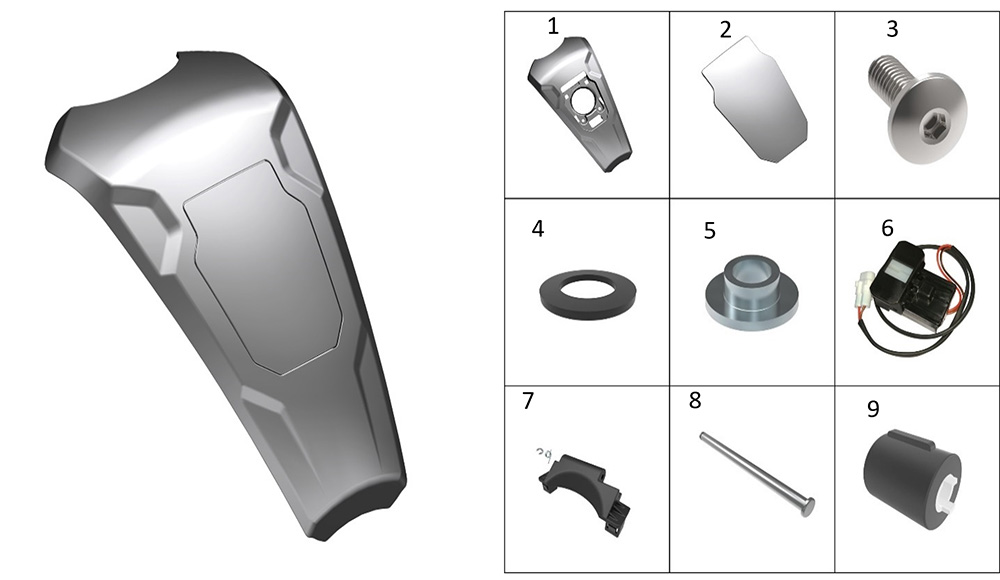 | 1 | 2 | 3 |
|---|---|---|
| 4 | 5 | 6 |
| 7 | 8 | 9 |