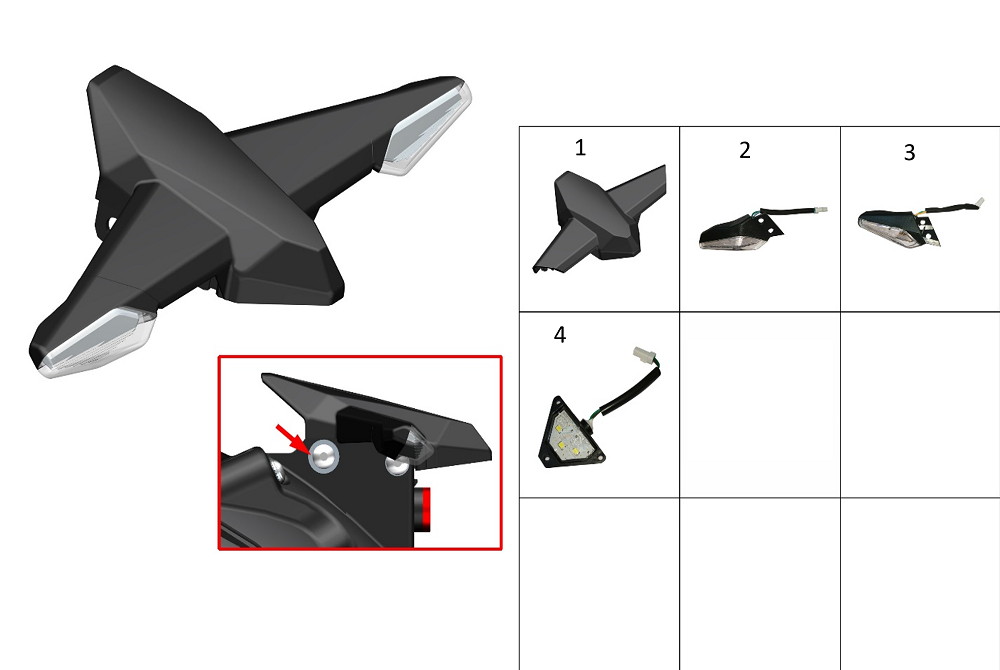 1

2

3

4