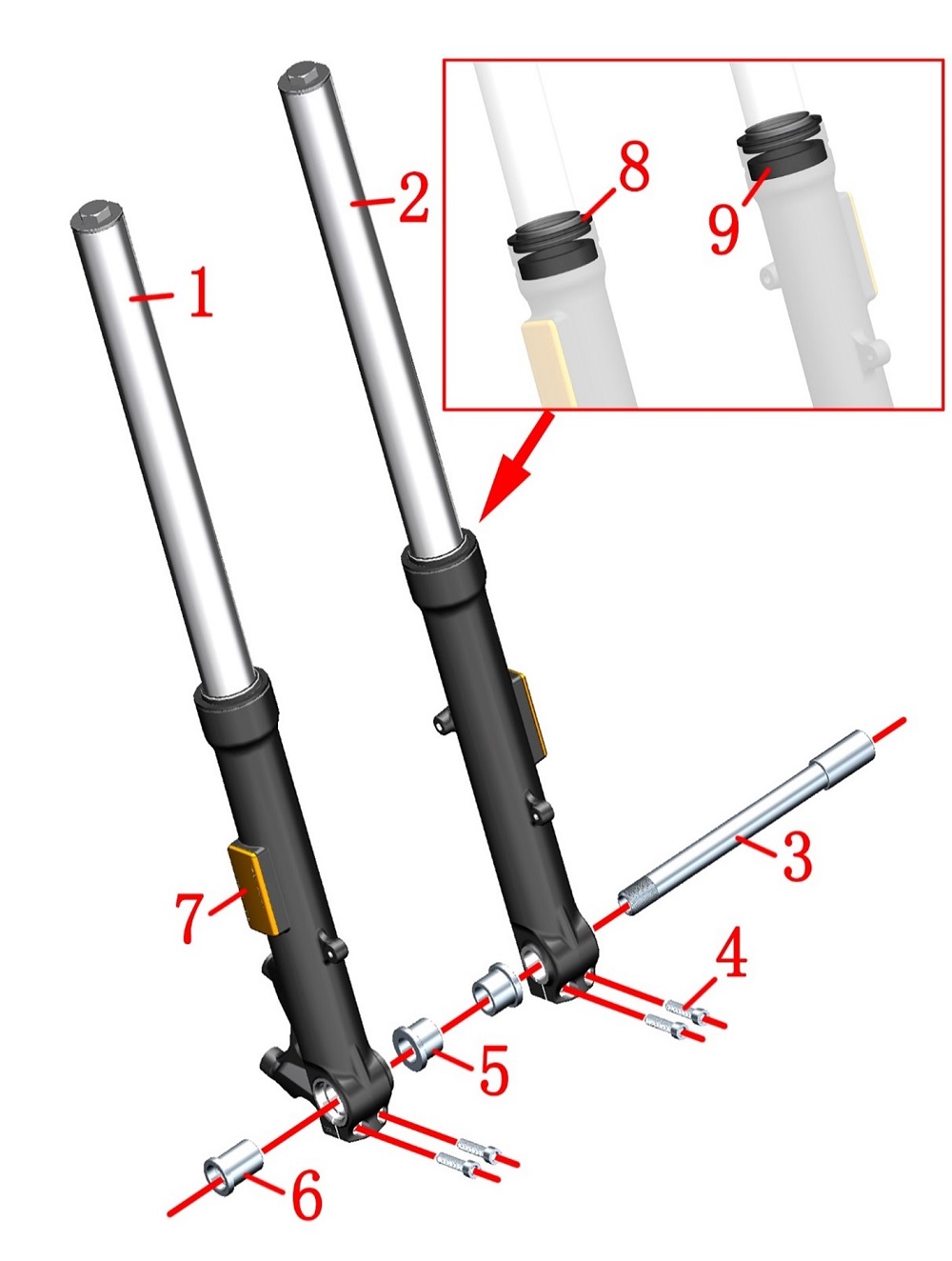 2
8
9
1
3
7
4
5
6