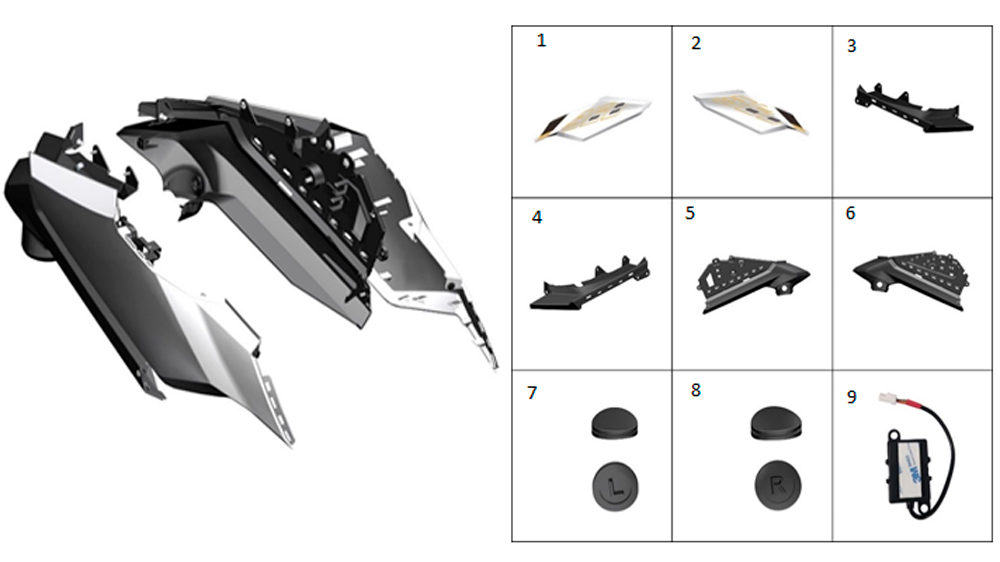 | 1 | 2 | 3 |
|---|---|---|
| 4 | 5 | 6 |
| 7 L | 8 R | 9 |