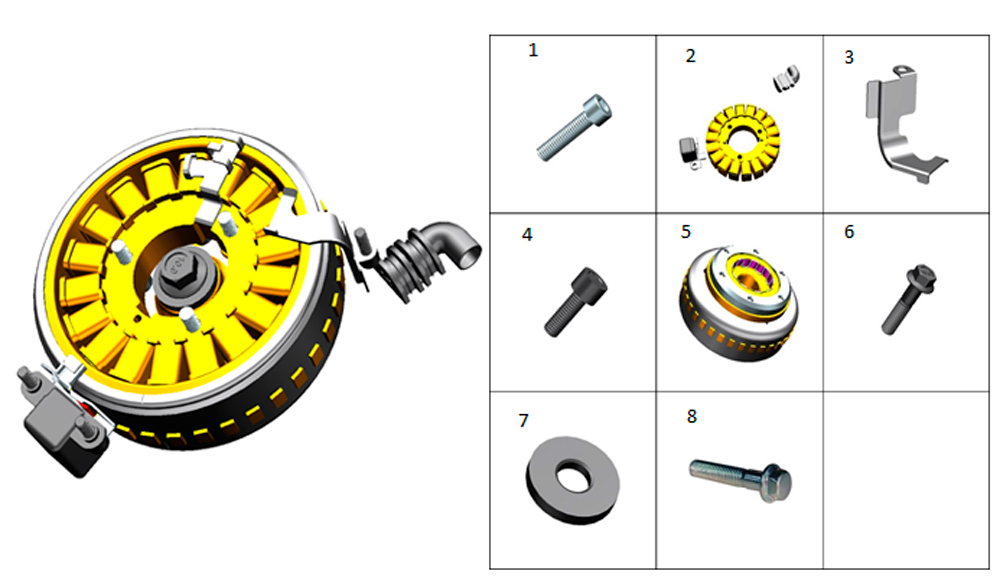 | 1 | 2 | 3 |
|---|---|---|
| 4 | 5 | 6 |
| 7 | 8 | |