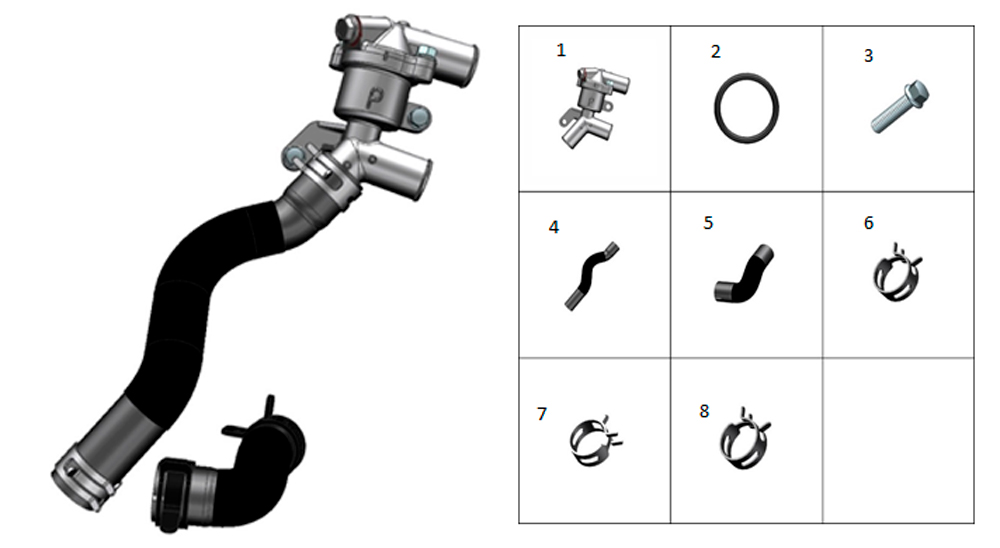 | 1 | 2 | 3 |
|---|---|---|
| 4 | 5 | 6 |
| 7 | 8 | |