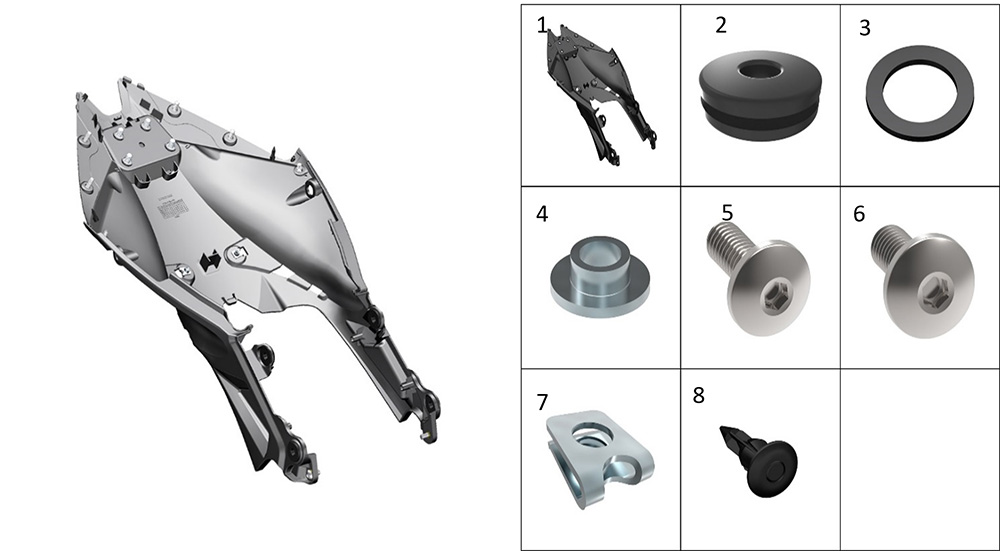 | 1 | 2 | 3 |
|---|---|---|
| 4 | 5 | 6 |
| 7 | 8 | |