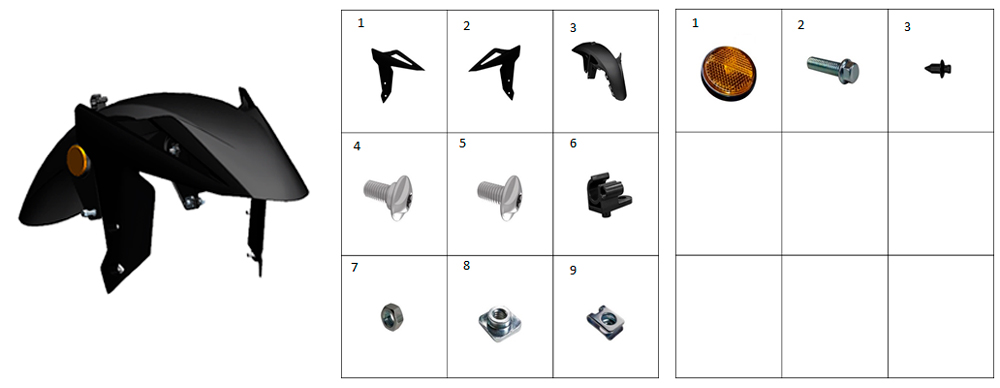 | 1 | 2 | 3 |
|---|---|---|
| 4 | 5 | 6 |
| 7 | 8 | 9 |

| 1 | 2 | 3 |
|---|---|---|
| | | |
| | | |