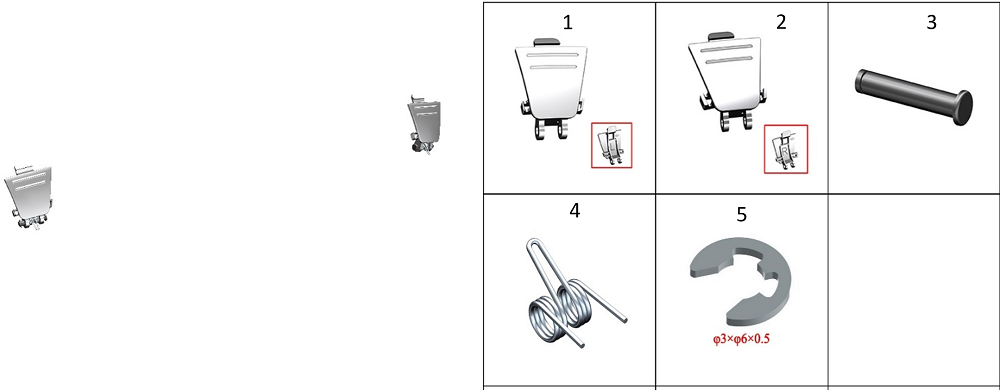 | 1 | 2 | 3 |
|---|---|---|
| 4 | 5 $\varphi3\times\varphi6\times0.5$ | |