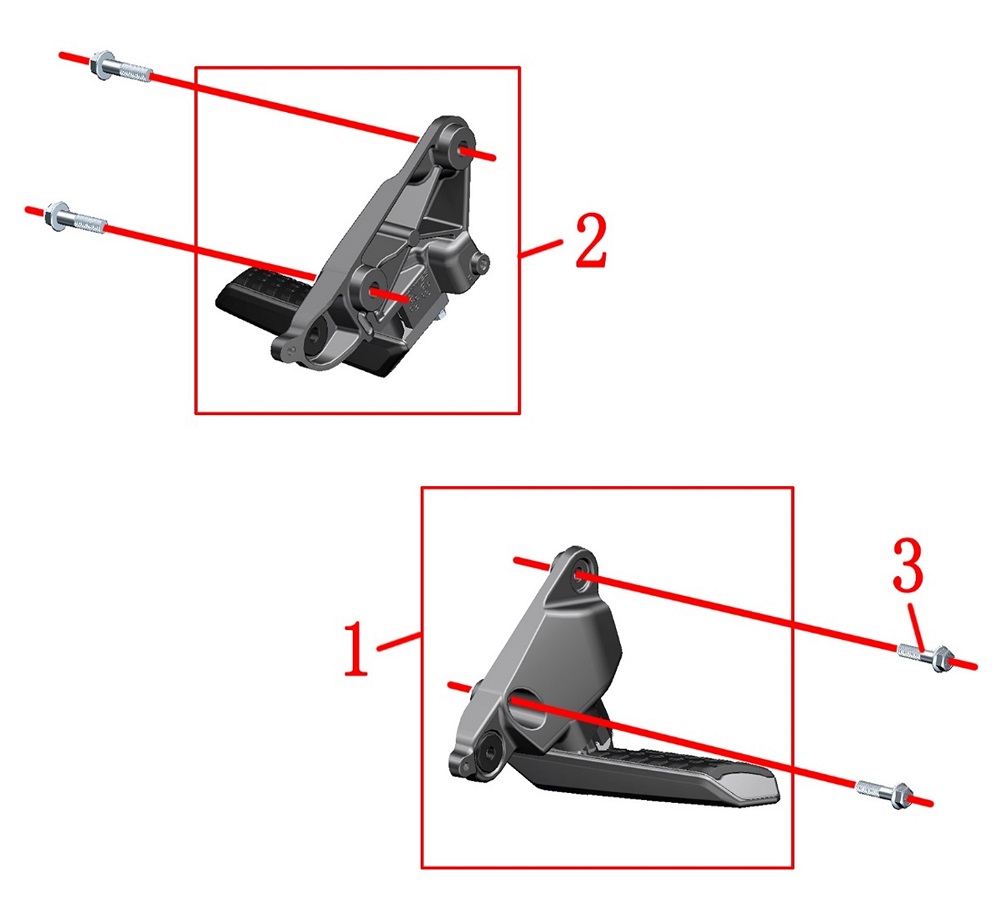 2

3

1