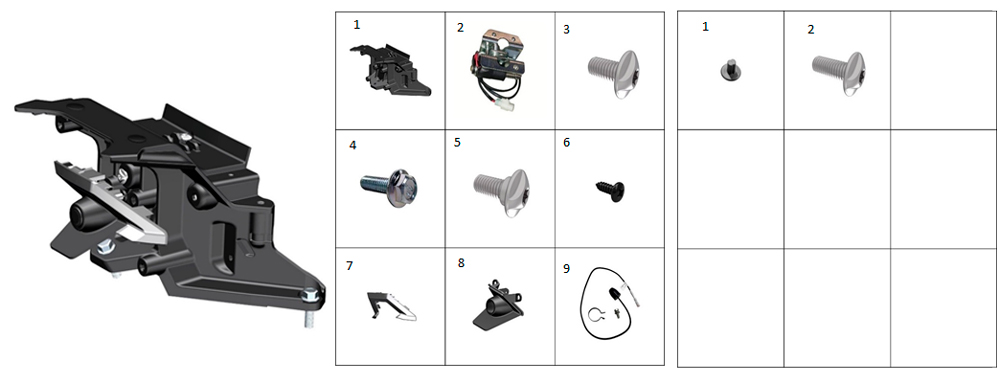 | 1 | 2 | 3 |
|---|---|---|
| 4 | 5 | 6 |
| 7 | 8 | 9 |

| 1 | 2 | |
|---|---|---|
| | | |
| | | |