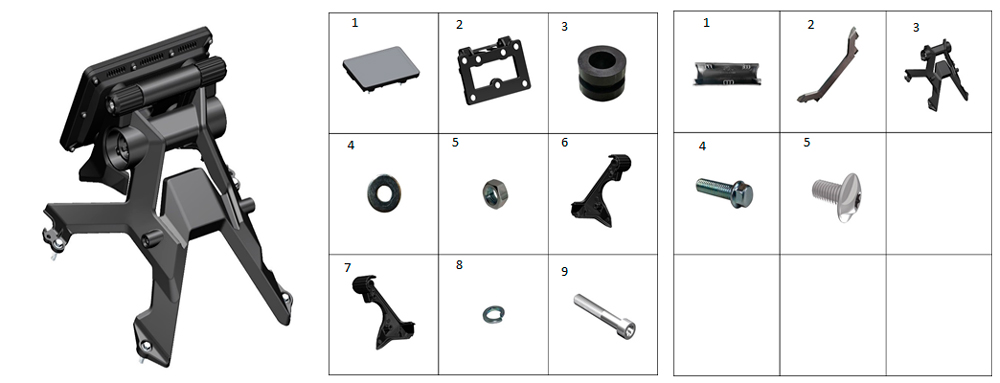 | 1 | 2 | 3 |
|---|---|---|
| 4 | 5 | 6 |
| 7 | 8 | 9 |

| 1 | 2 | 3 |
|---|---|---|
| 4 | 5 | |
| | | |